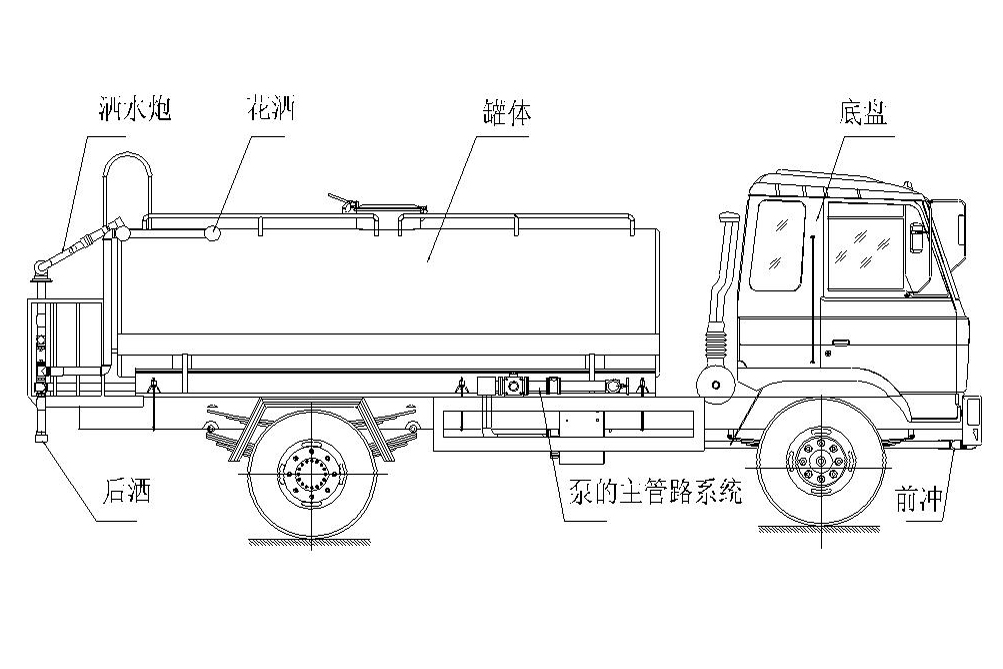 洒水炮

花洒

罐体

底盘

后洒

泵的主管路系统

前冲