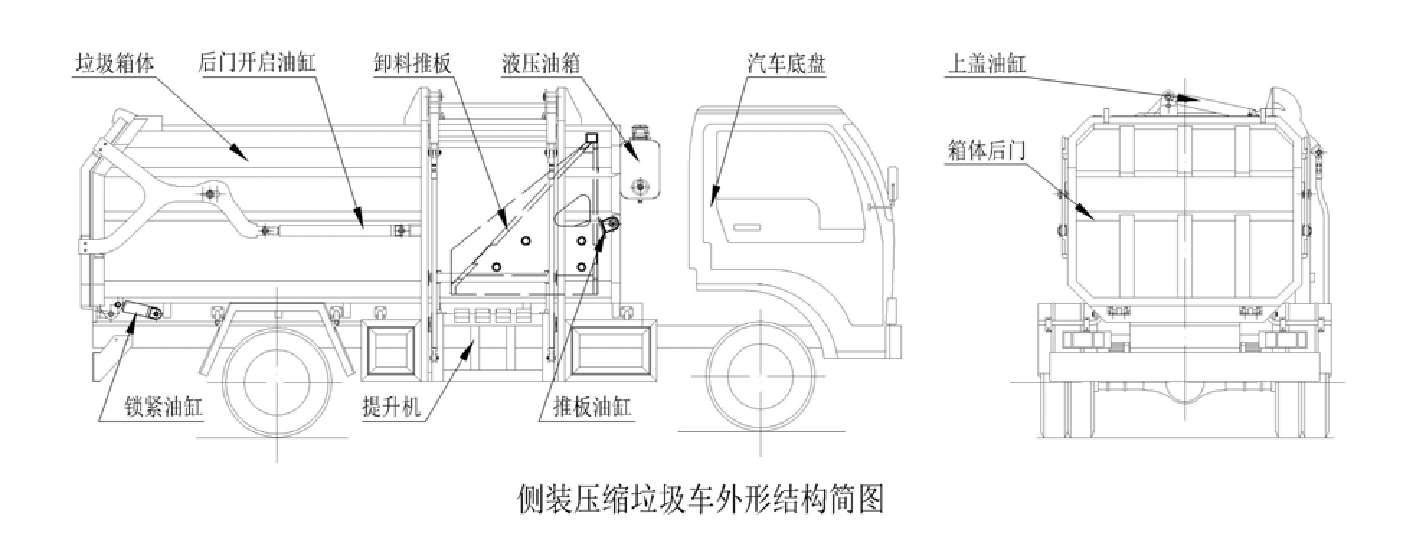 垃圾箱体
后门开启油缸
卸料推板
液压油箱
汽车底盘
上盖油缸
箱体后门
锁紧油缸
提升机
推板油缸

侧装压缩垃圾车外形结构简图