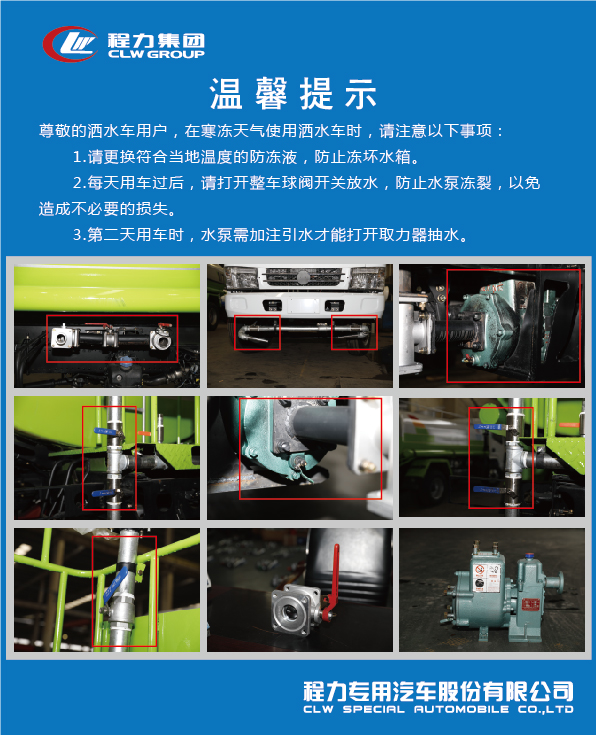 程力集团
CLW GROUP

温馨提示

尊敬的洒水车用户，在寒冻天气使用洒水车时，请注意以下事项：

1.请更换符合当地温度的防冻液，防止冻坏水箱。

2.每天用车过后，请打开整车球阀开关放水，防止水泵冻裂，以免造成不必要的损失。

3.第二天用车时，水泵需加注引水才能打开取力器抽水。

程力专用汽车股份有限公司
CLW SPECIAL AUTOMOBILE CO.,LTD